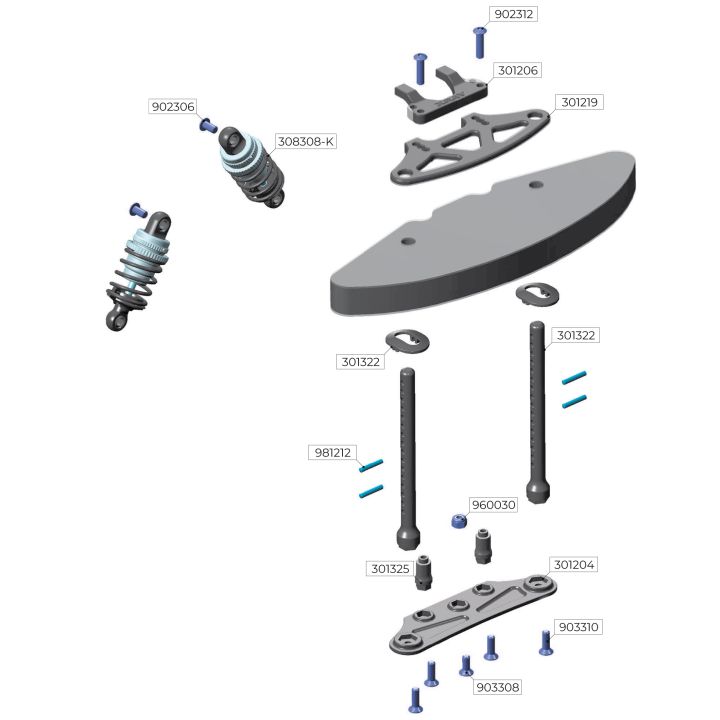 902312
301206
301219
902306
308308-K
301322
301322
981212
960030
301325
301204
903310
903308