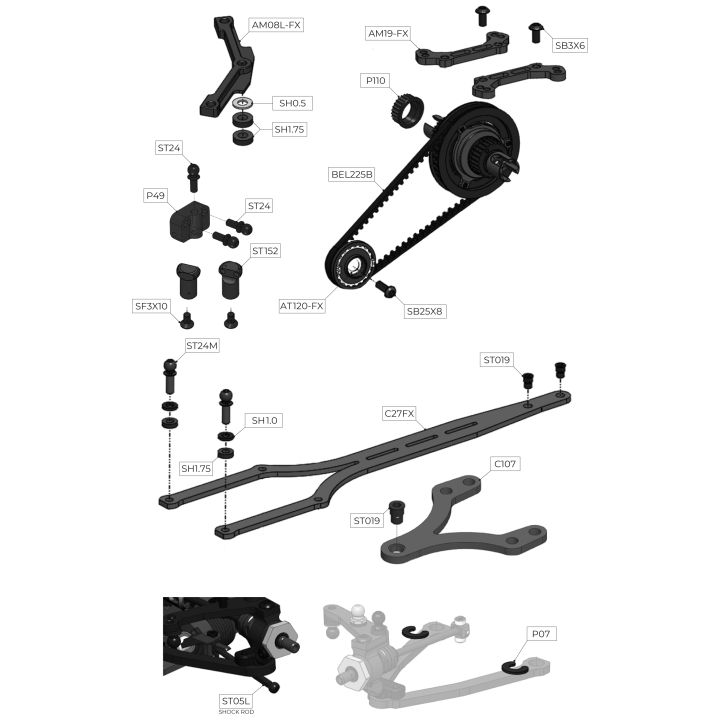 AM08L-FX
AM19-FX
SB3X6
P110
SH0.5
SH1.75
ST24
BEL225B
P49
ST24
ST152
SF3X10
AT120-FX
SB25X8
ST24M
ST019
C27FX
SH1.0
SH1.75
C107
ST019
P07
ST05L
SHOCK ROD