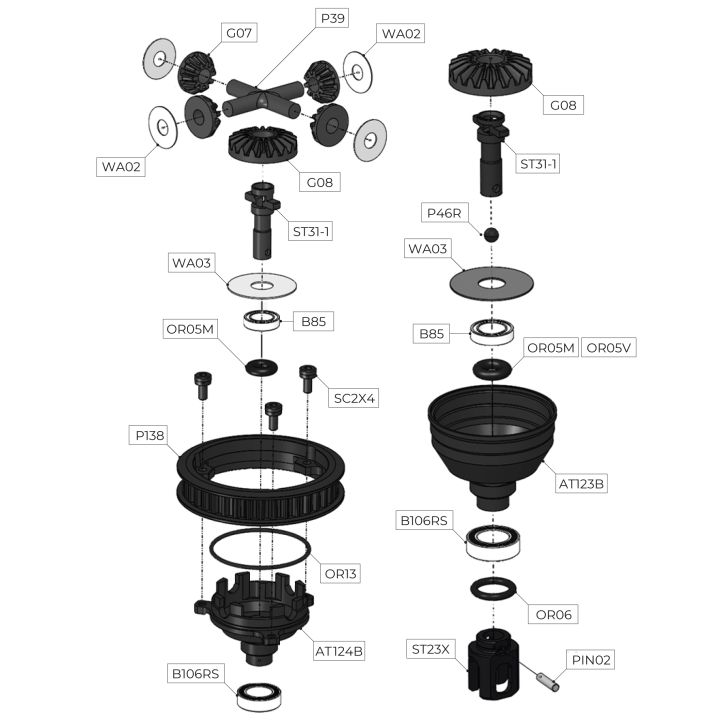 G07
P39
WA02
WA02
G08
ST31-1
WA03
B85
OR05M
SC2X4
P138
OR13
AT124B
B106RS
G08
ST31-1
P46R
WA03
B85
OR05M
OR05V
AT123B
B106RS
OR06
ST23X
PIN02