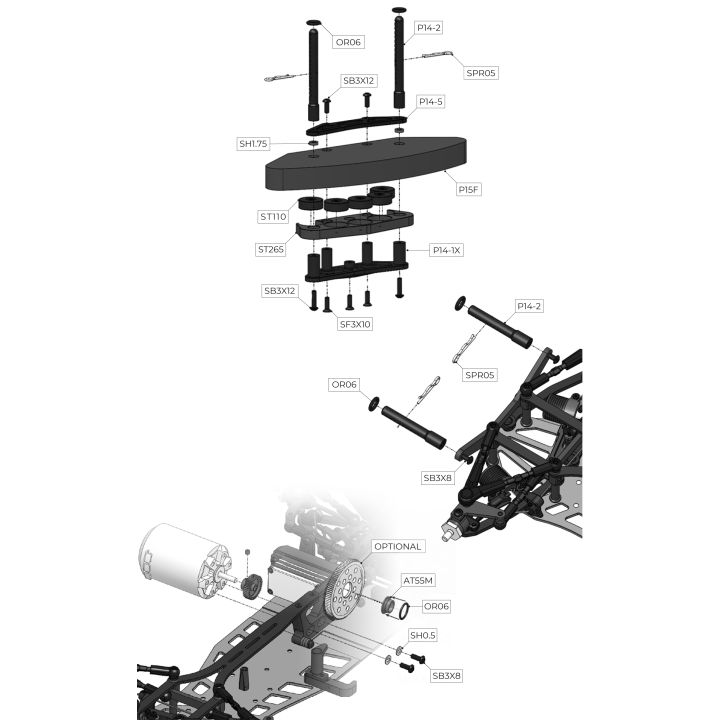 OR06
P14-2
SPR05
SB3X12
P14-5
SH1.75
P15F
ST110
ST265
P14-1X
SB3X12
SF3X10
P14-2
SPR05
OR06
SB3X8
OPTIONAL
AT55M
OR06
SH0.5
SB3X8