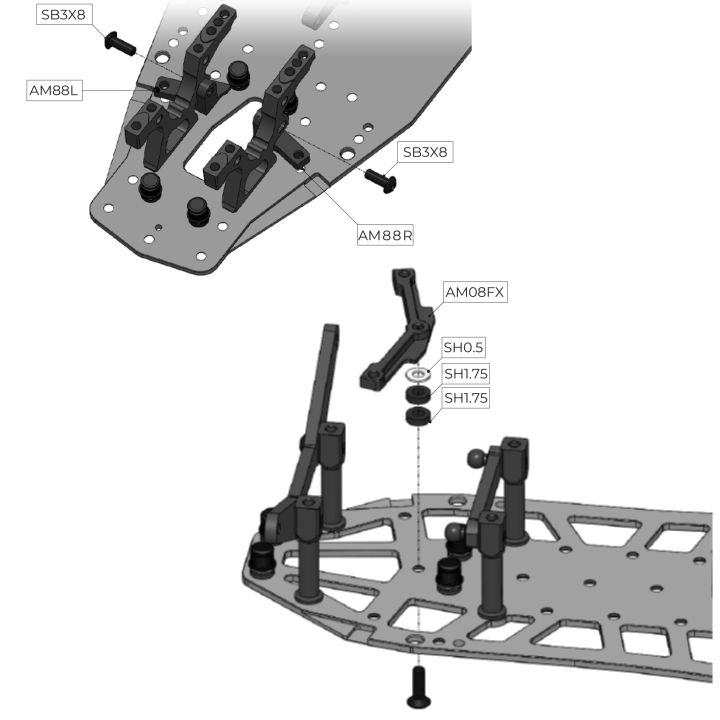 SB3X8

AM88L

SB3X8

AM88R

AM08FX

SH0.5

SH1.75

SH1.75