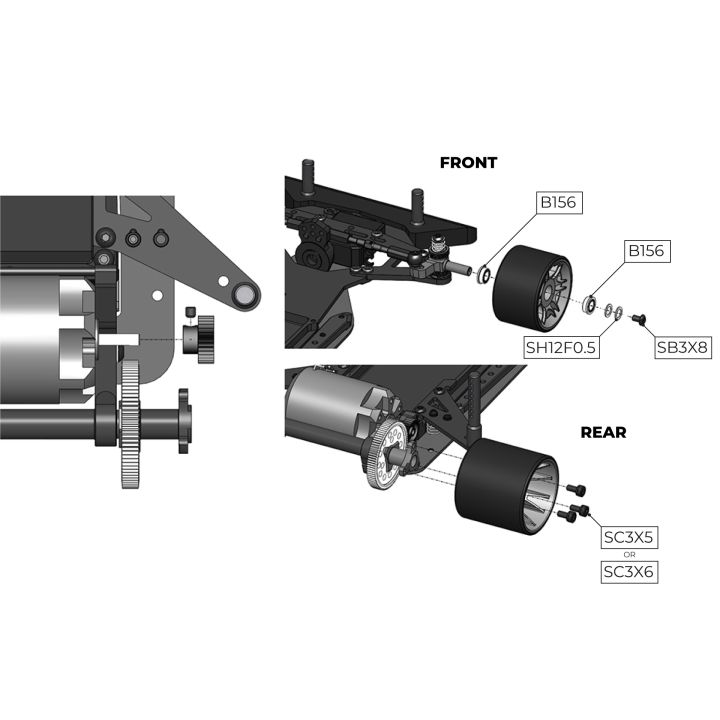 FRONT

B156

B156

SH12F0.5

SB3X8

REAR

SC3X5

OR

SC3X6