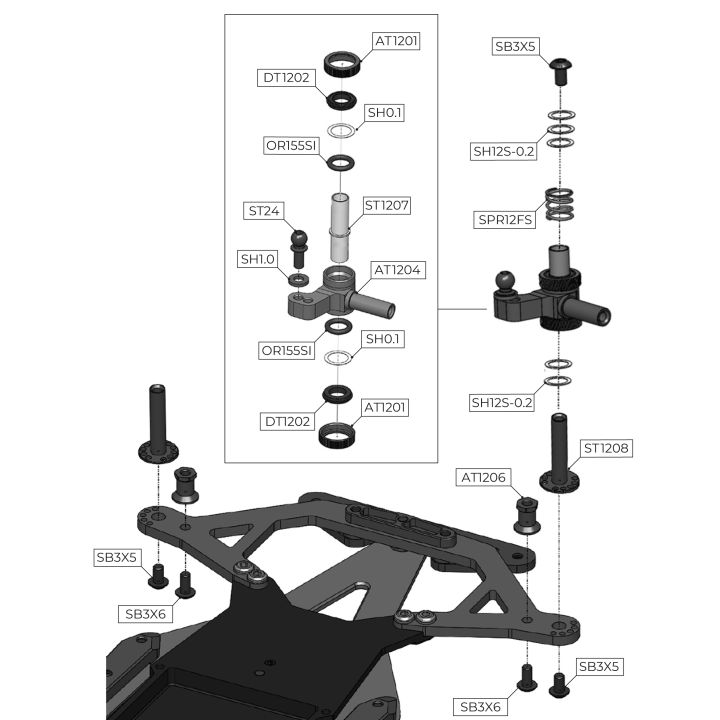 AT1201
DT1202
SH0.1
OR155SI
ST24
ST1207
SH1.0
AT1204
OR155SI
SH0.1
DT1202
AT1201
SB3X5
SH12S-0.2
SPR12FS
SH12S-0.2
ST1208
AT1206
SB3X5
SB3X6
SB3X5
SB3X6