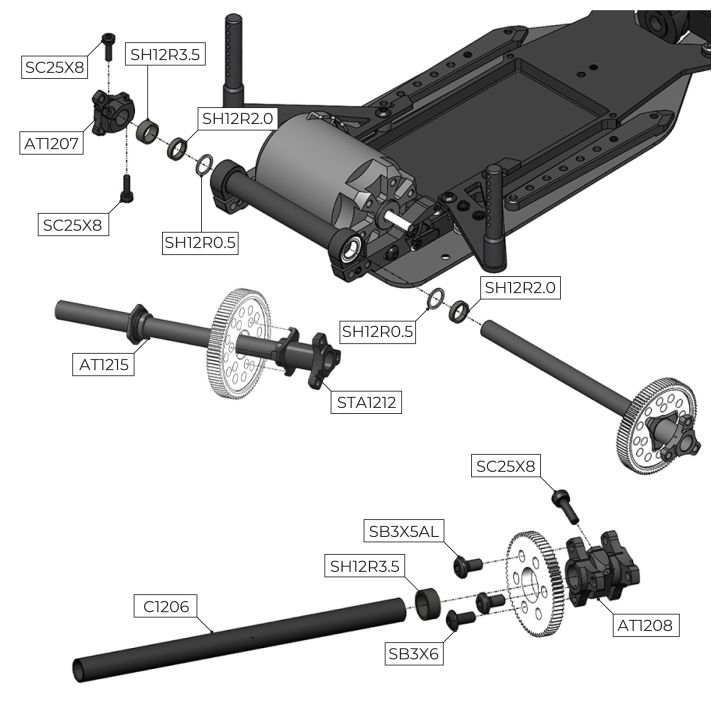 SC25X8
SH12R3.5
SH12R2.0
AT1207
SC25X8
SH12R0.5
SH12R2.0
SH12R0.5
AT1215
STA1212
SC25X8
SB3X5AL
SH12R3.5
C1206
AT1208
SB3X6